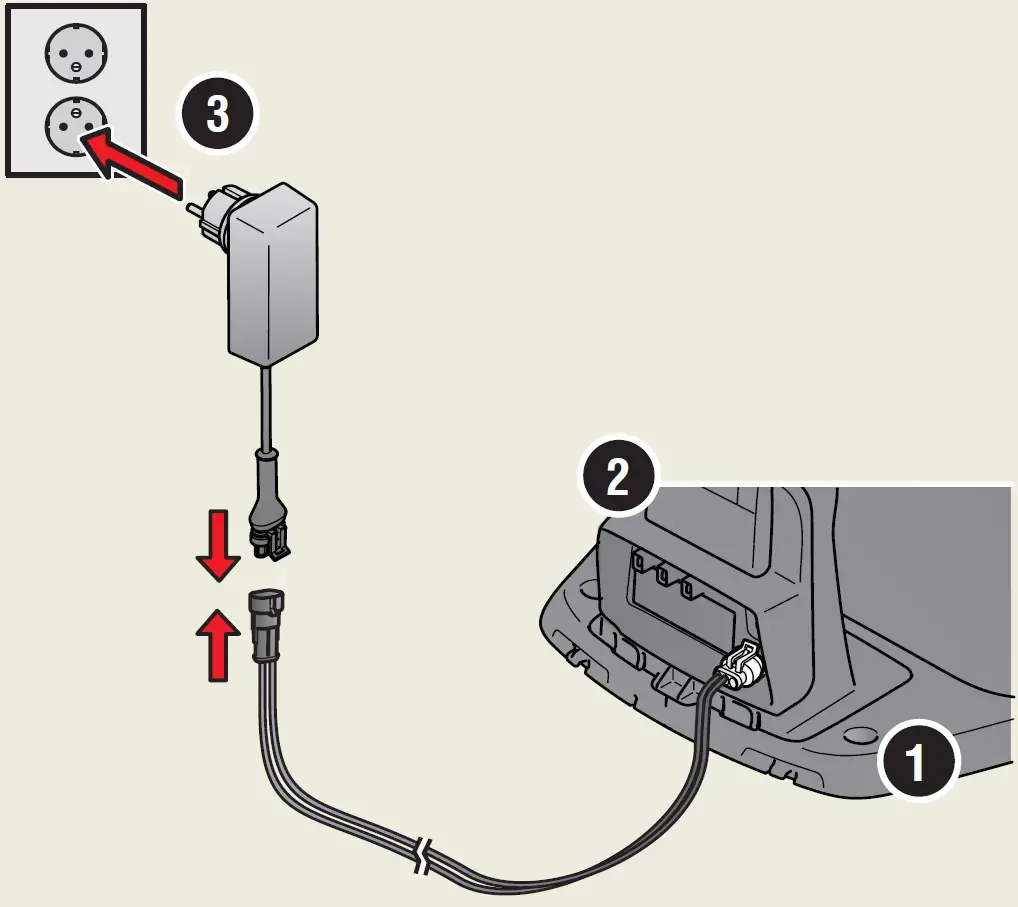 3
2
1