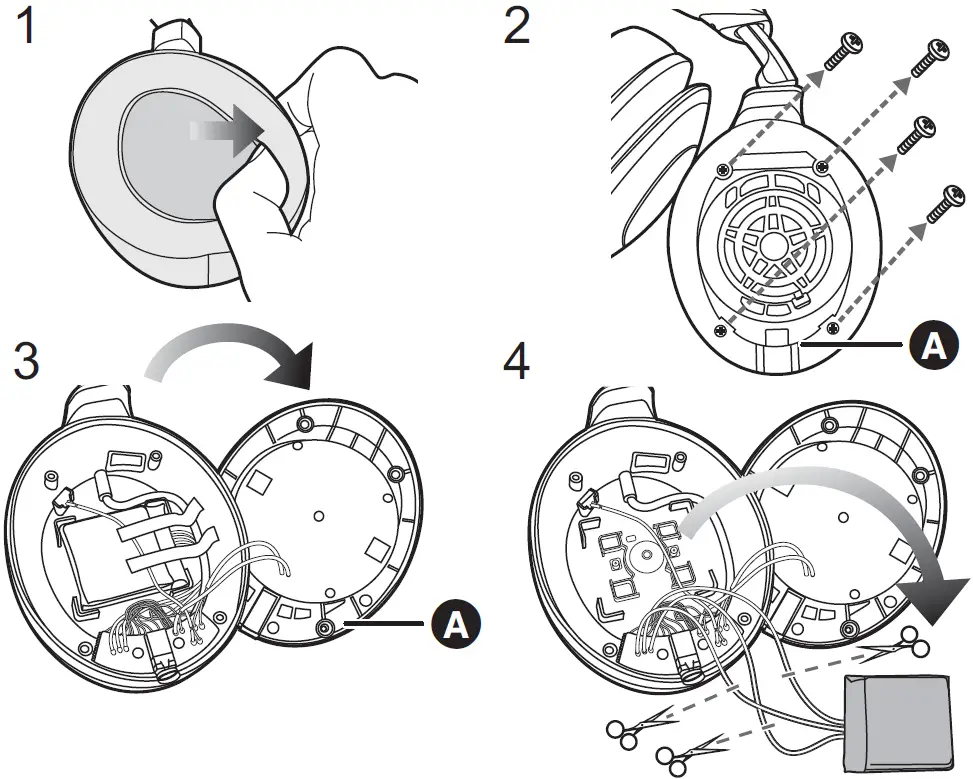 1

2

A

3

A

4