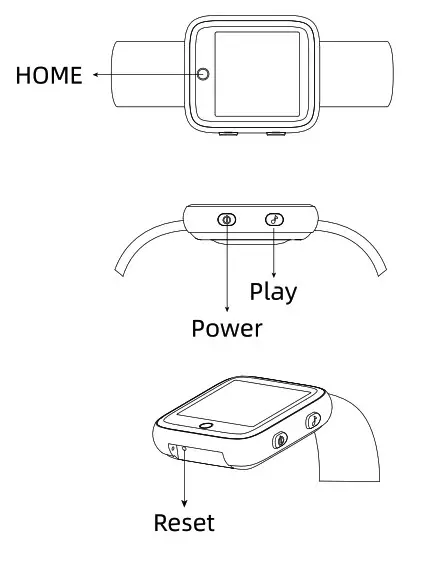 HOME

Play

Power

Reset