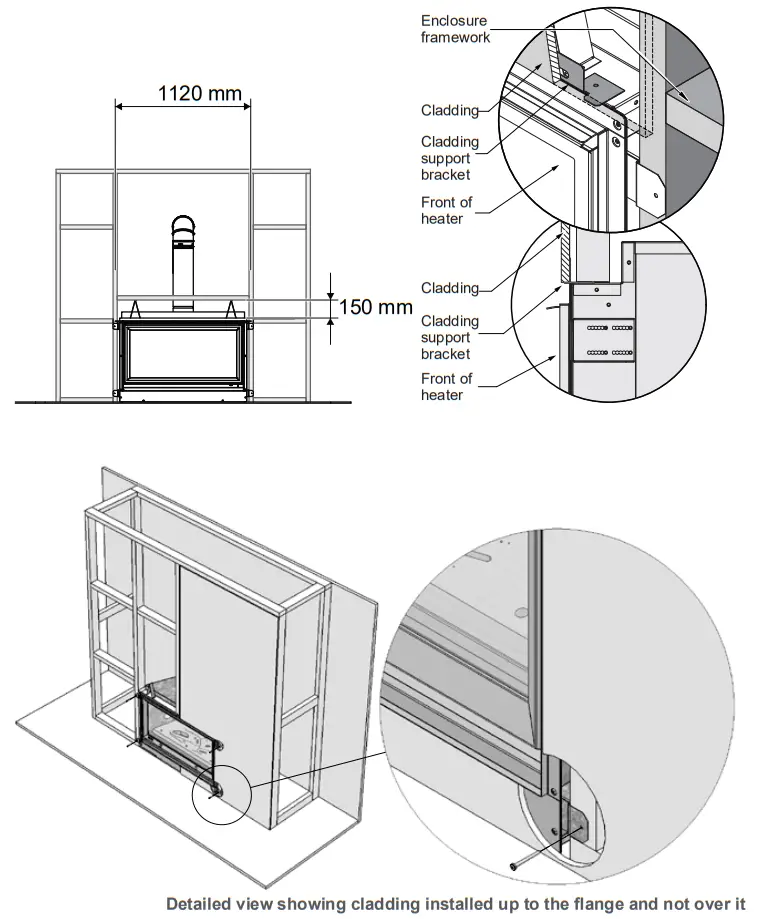 1120 mm

150 mm

Enclosure framework

Cladding

Cladding support bracket

Front of heater

Cladding

Cladding support bracket

Front of heater

Detailed view showing cladding installed up to the flange and not over it