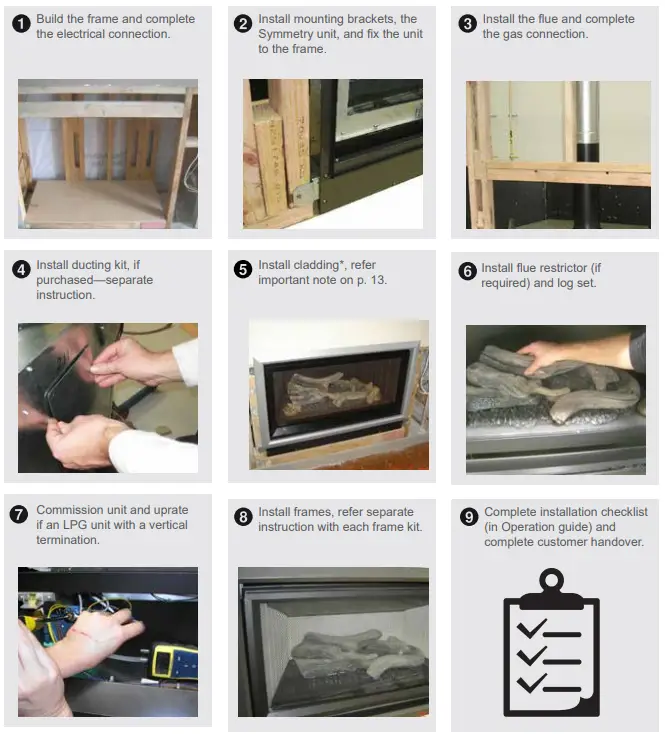 1 Build the frame and complete the electrical connection.

2 Install mounting brackets, the Symmetry unit, and fix the unit to the frame.

3 Install the flue and complete the gas connection.

4 Install ducting kit, if purchased—separate instruction.

5 Install cladding*, refer important note on p. 13.

6 Install flue restrictor (if required) and log set.

7 Commission unit and uprate if an LPG unit with a vertical termination.

8 Install frames, refer separate instruction with each frame kit.

9 Complete installation checklist (in Operation guide) and complete customer handover.