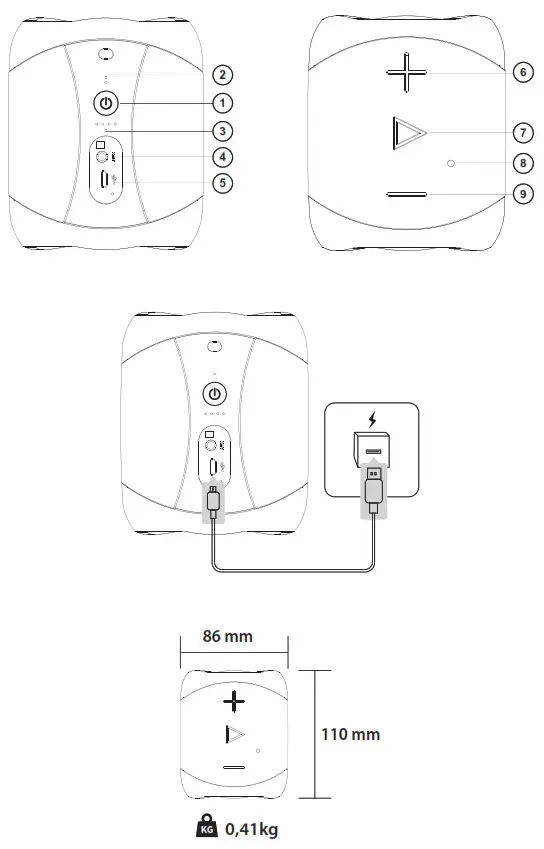 2
1
3
4
5
6
7
8
9

86 mm
110 mm
KG 0,41kg