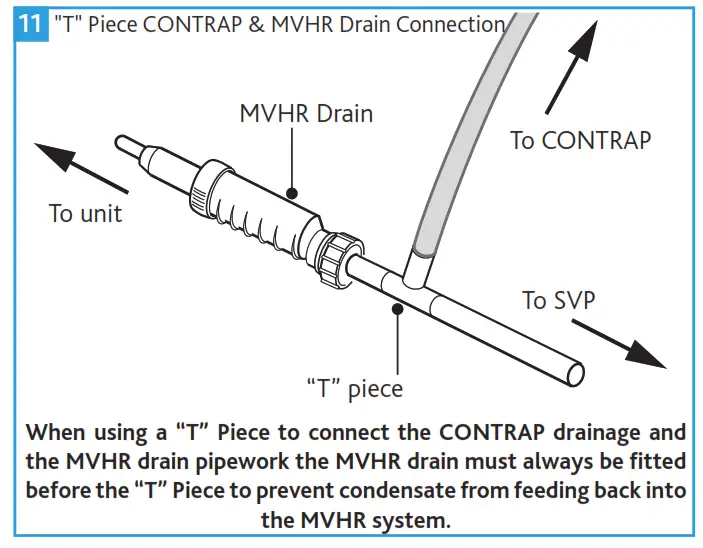 11 "T" Piece CONTRAP & MVHR Drain Connection

MVHR Drain

To CONTRAP

To unit

To SVP

“T” piece

When using a “T” Piece to connect the CONTRAP drainage and the MVHR drain pipework the MVHR drain must always be fitted before the “T” Piece to prevent condensate from feeding back into the MVHR system.