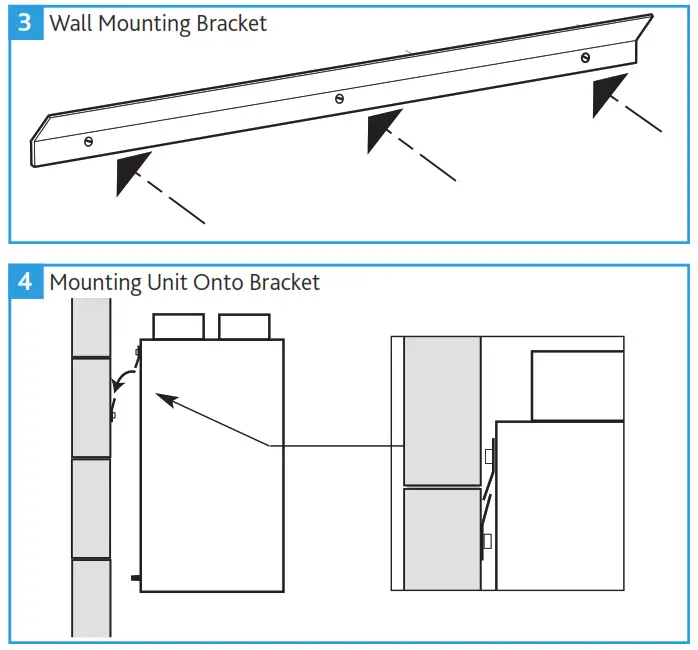 3 Wall Mounting Bracket

4 Mounting Unit Onto Bracket