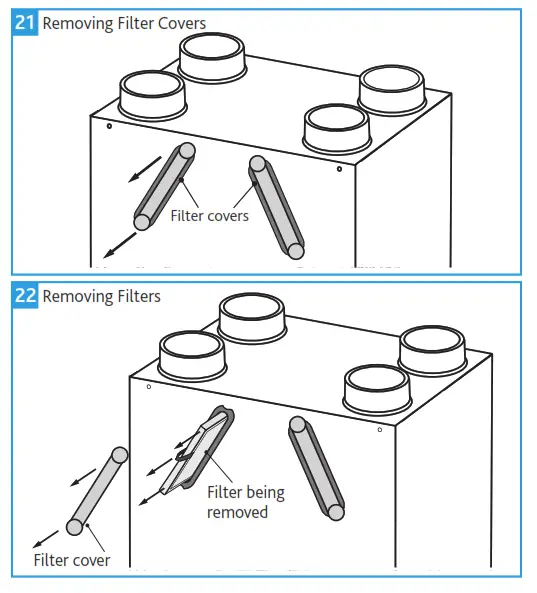 21 Removing Filter Covers

Filter covers

22 Removing Filters

Filter being removed

Filter cover