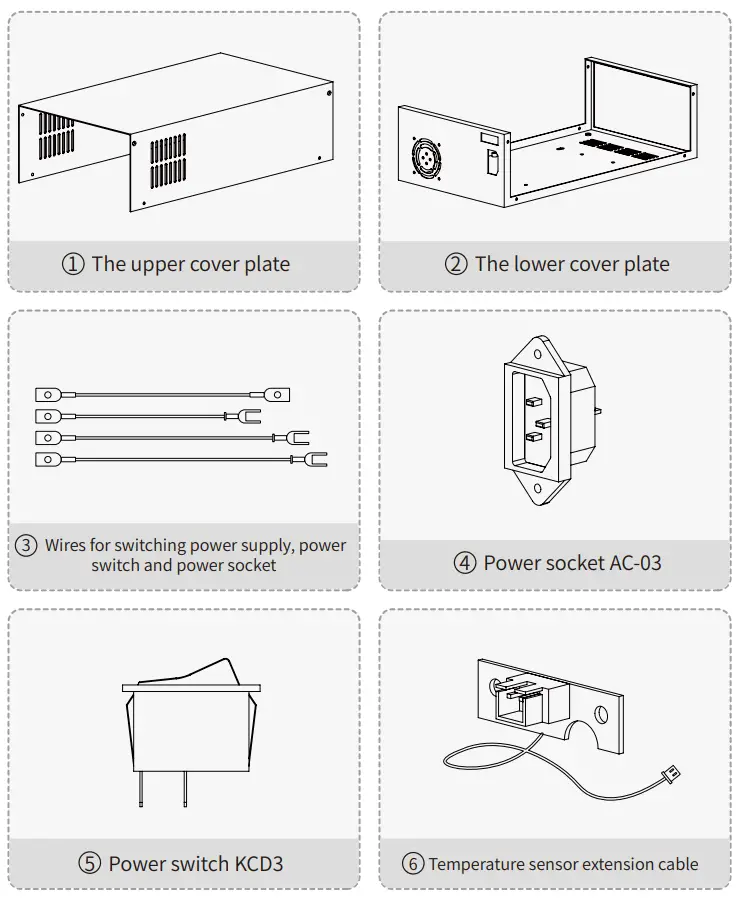 ① The upper cover plate

② The lower cover plate

③ Wires for switching power supply, power switch and power socket

④ Power socket AC-03

⑤ Power switch KCD3

⑥ Temperature sensor extension cable