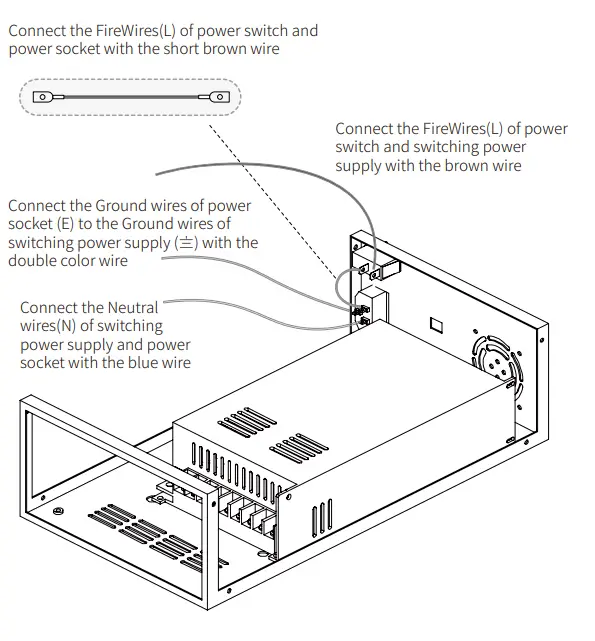 Connect the FireWires(L) of power switch and power socket with the short brown wire

Connect the FireWires(L) of power switch and switching power supply with the brown wire

Connect the Ground wires of power socket (E) to the Ground wires of switching power supply (⏚) with the double color wire

Connect the Neutral wires(N) of switching power supply and power socket with the blue wire