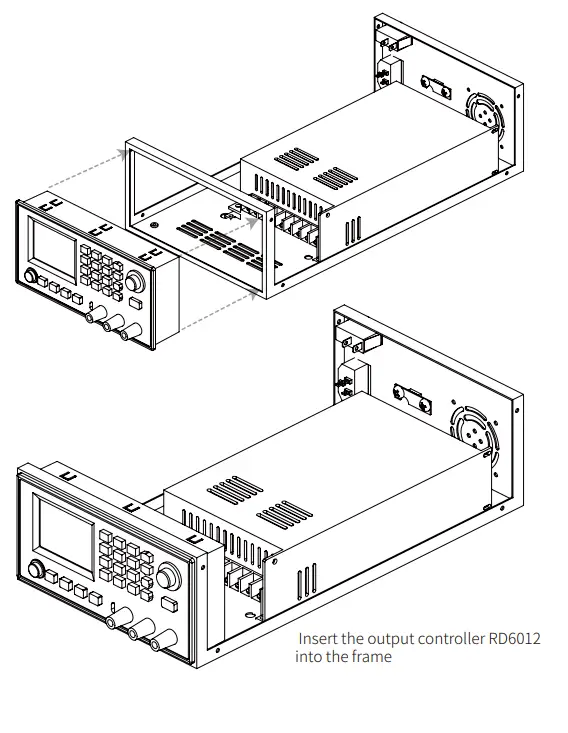 Insert the output controller RD6012 into the frame