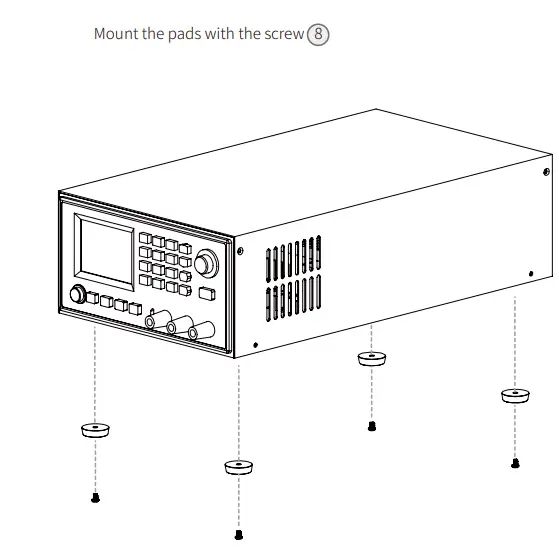 Mount the pads with the screw ⑧