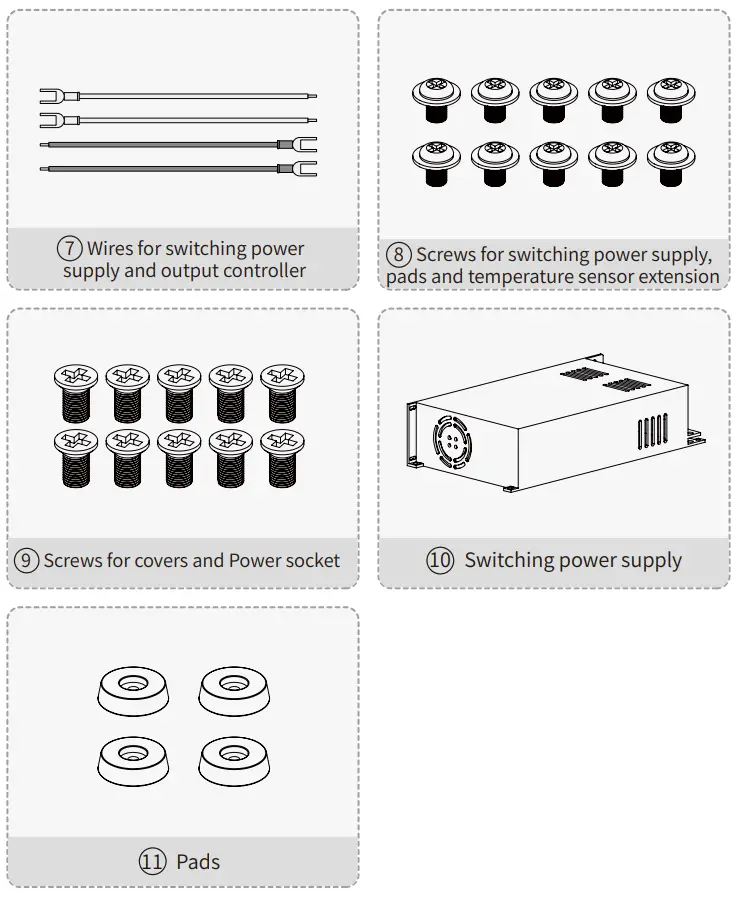 ⑦ Wires for switching power supply and output controller

⑧ Screws for switching power supply, pads and temperature sensor extension

⑨ Screws for covers and Power socket

⑩ Switching power supply

⑪ Pads