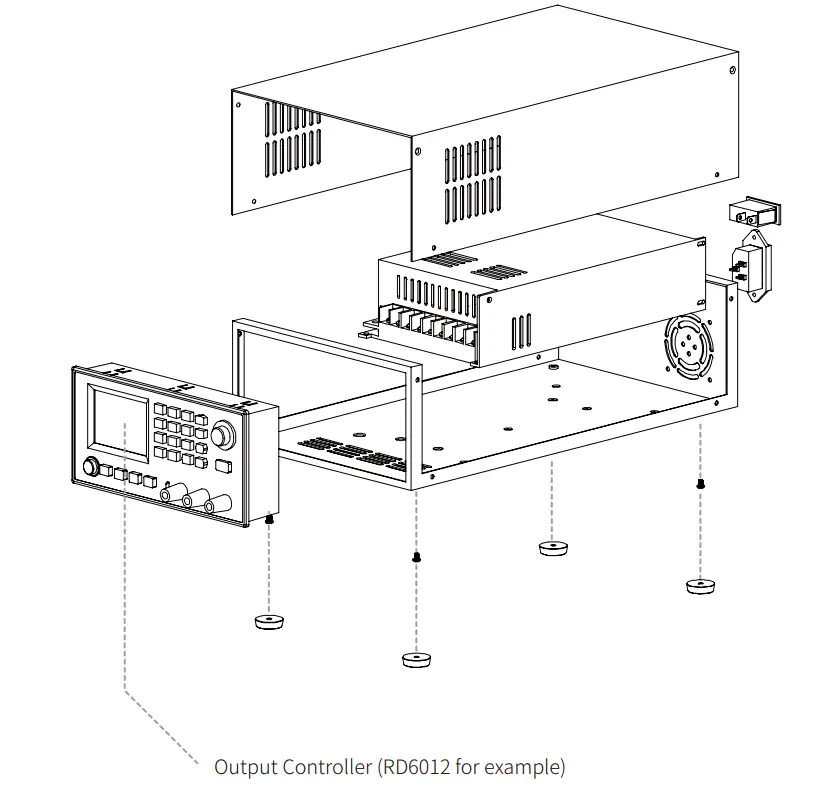 Output Controller (RD6012 for example)