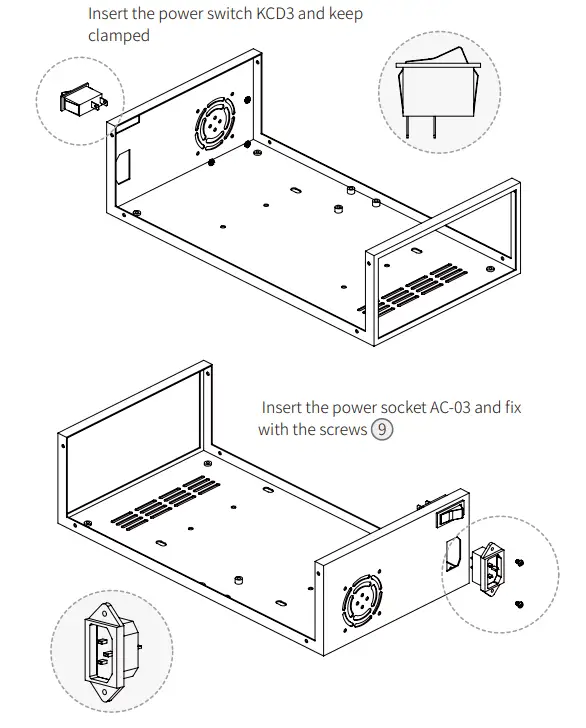 Insert the power switch KCD3 and keep clamped

Insert the power socket AC-03 and fix with the screws ⑨