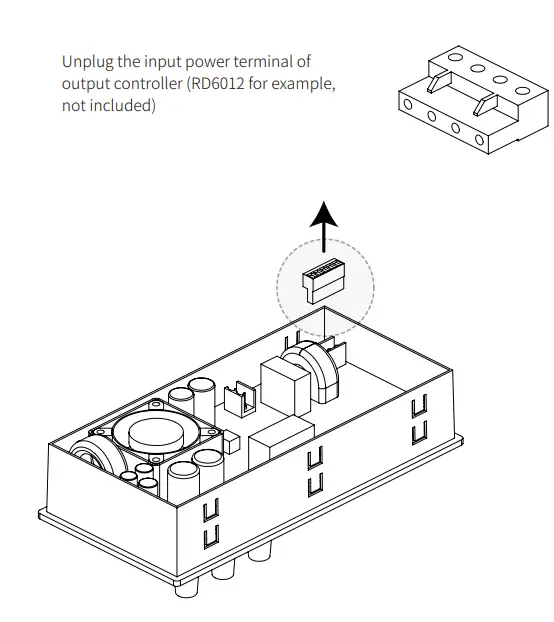 Unplug the input power terminal of output controller (RD6012 for example, not included)