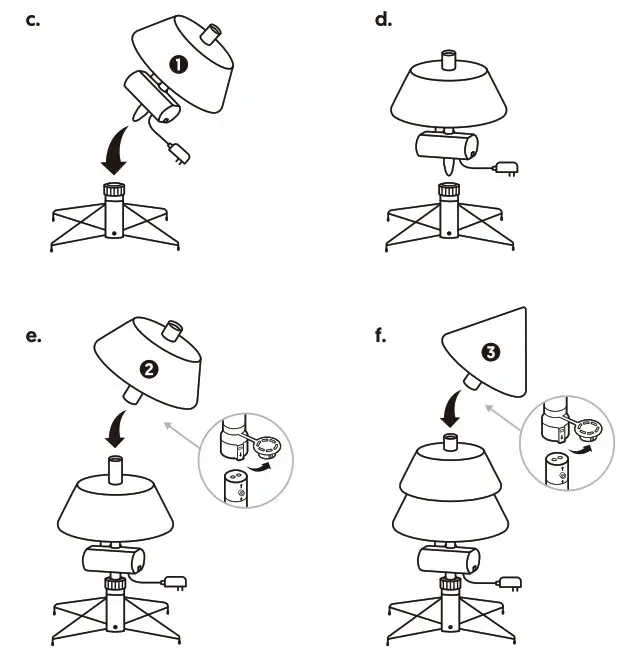 c.

1

d.

e.

2

f.

3