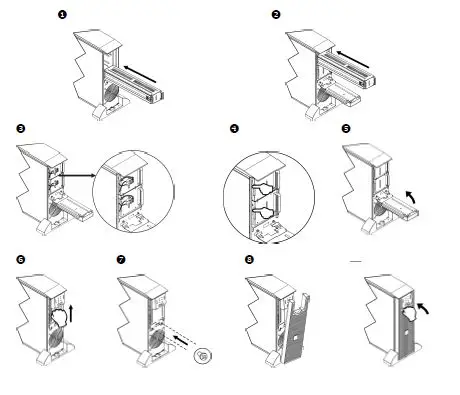 ❶

❷

❸

❹

❺

❻

❼

❽