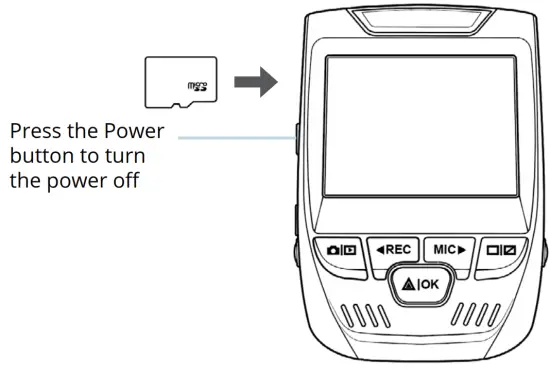 micro SD

Press the Power button to turn the power off

◀REC

MIC▶

OK