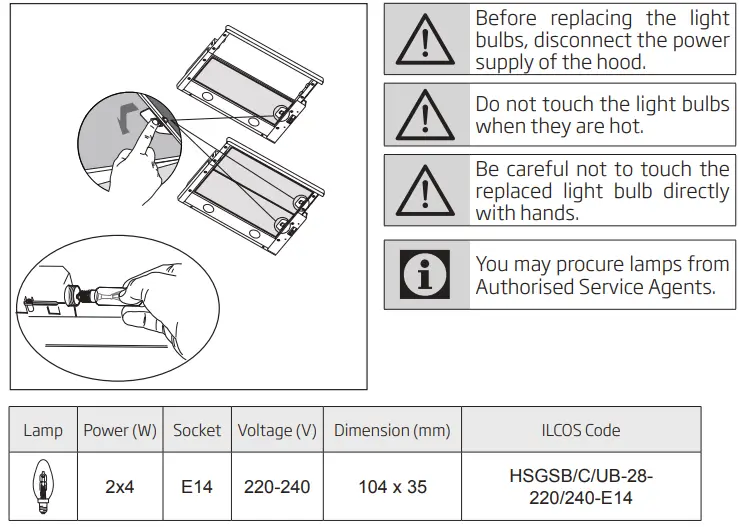 Before replacing the light bulbs, disconnect the power supply of the hood.

Do not touch the light bulbs when they are hot.

Be careful not to touch the replaced light bulb directly with hands.

You may procure lamps from Authorised Service Agents.

| Lamp | Power (W) | Socket | Voltage (V) | Dimension (mm) | ILCOS Code |
|---|---|---|---|---|---|
|  | 2x4 | E14 | 220-240 | 104 x 35 | HSGSB/C/UB-28-220/240-E14 |