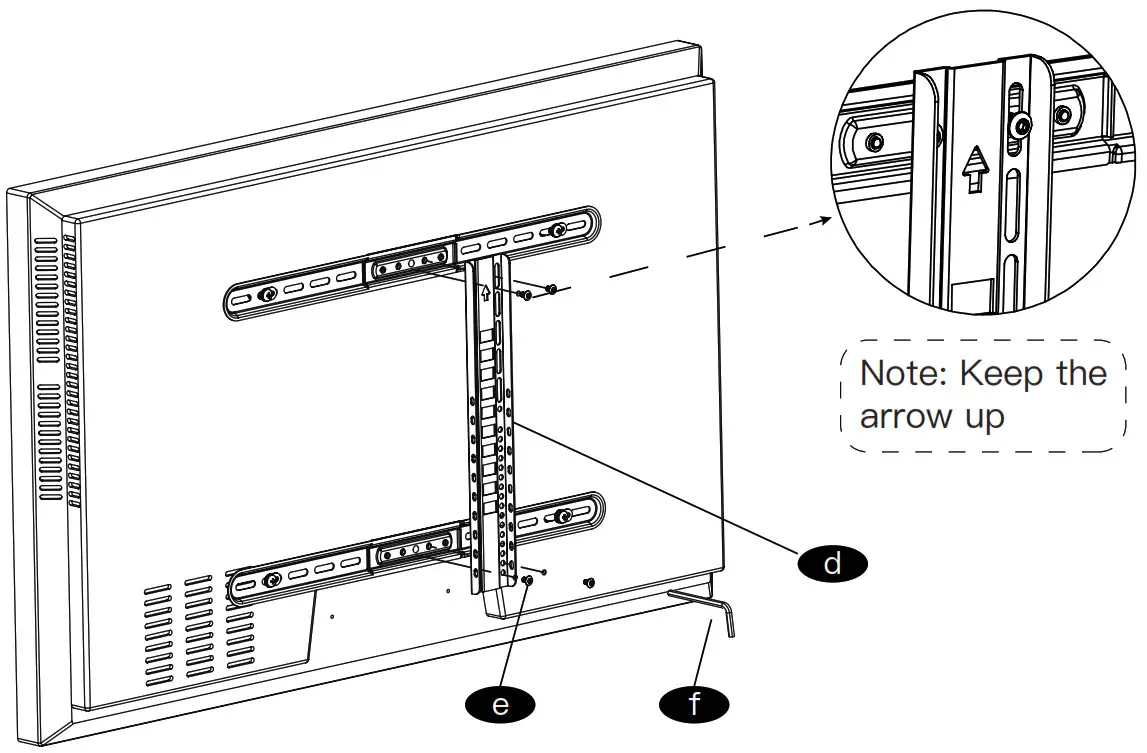 Note: Keep the arrow up

d

e

f