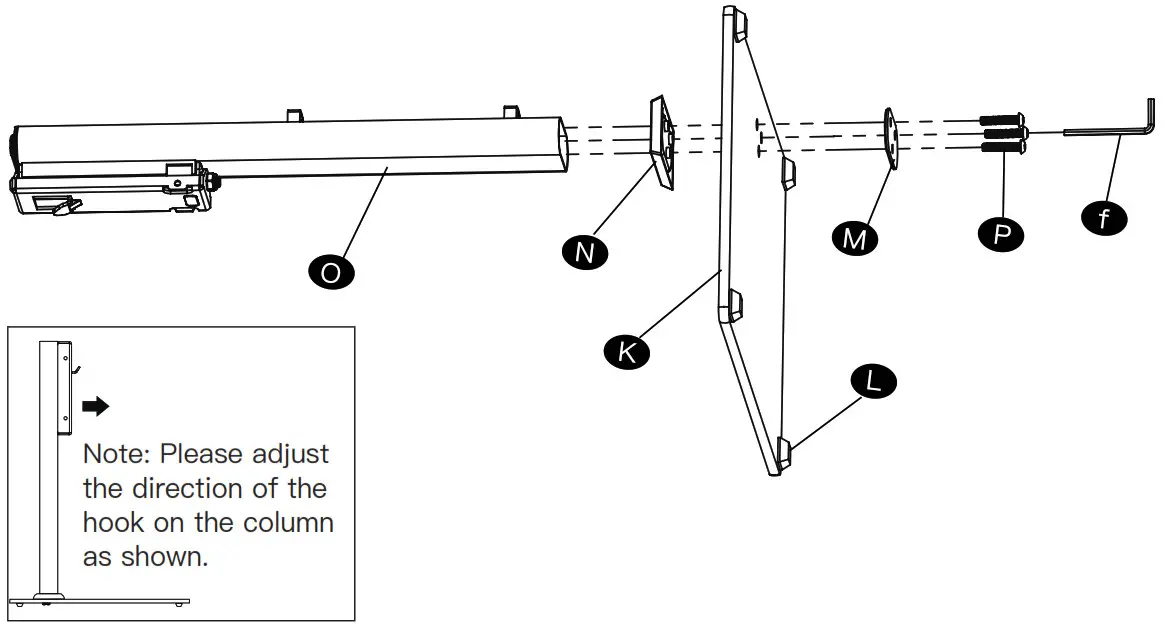 O

N

K

L

M

P

f

Note: Please adjust the direction of the hook on the column as shown.