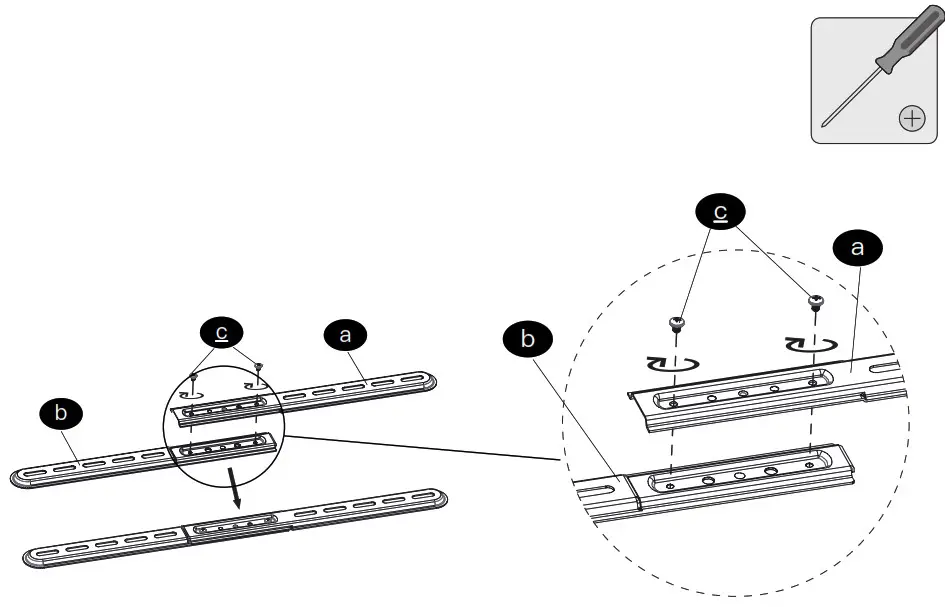 c
a
b
c
a
b