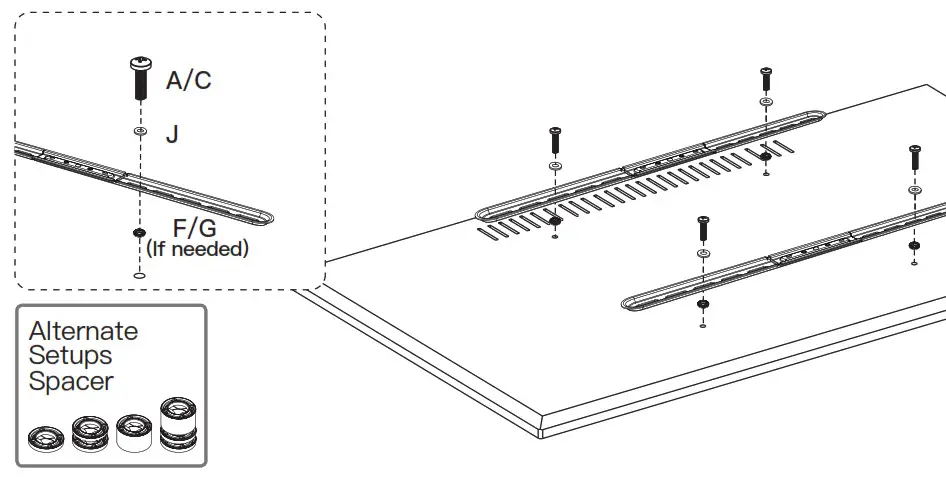 A/C

J

F/G
(If needed)

Alternate
Setups
Spacer