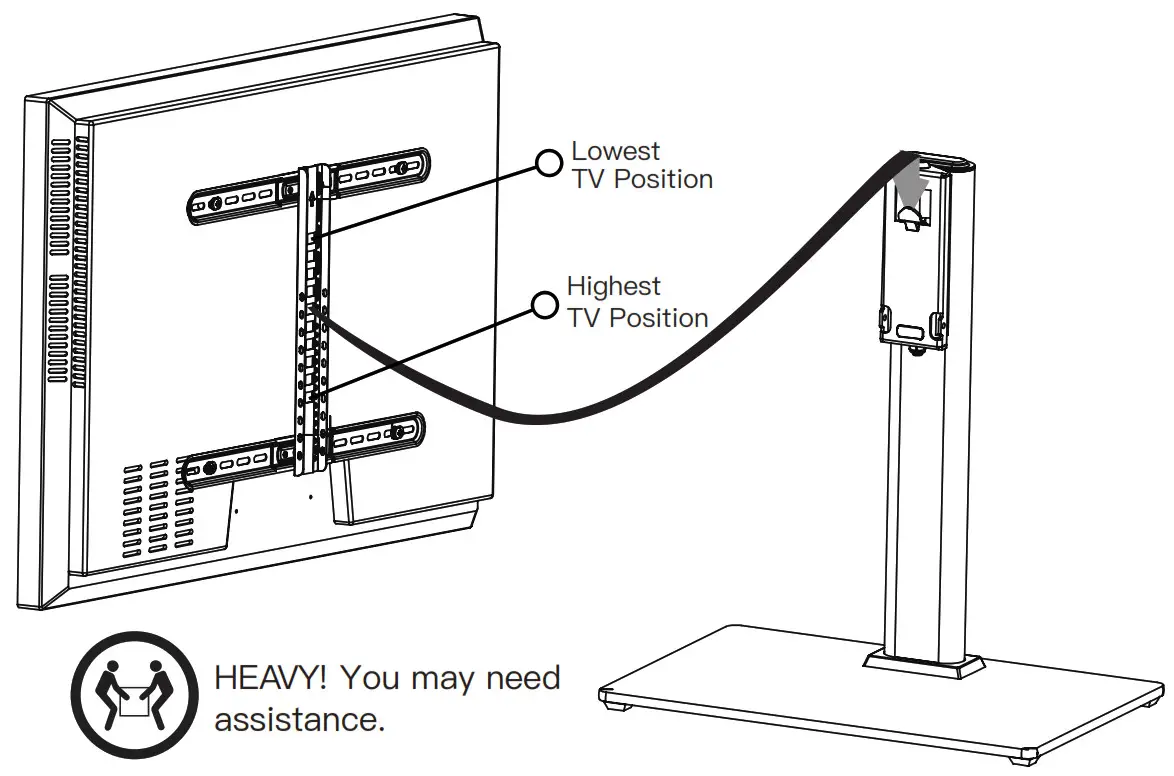 Lowest
TV Position

Highest
TV Position

HEAVY! You may need assistance.