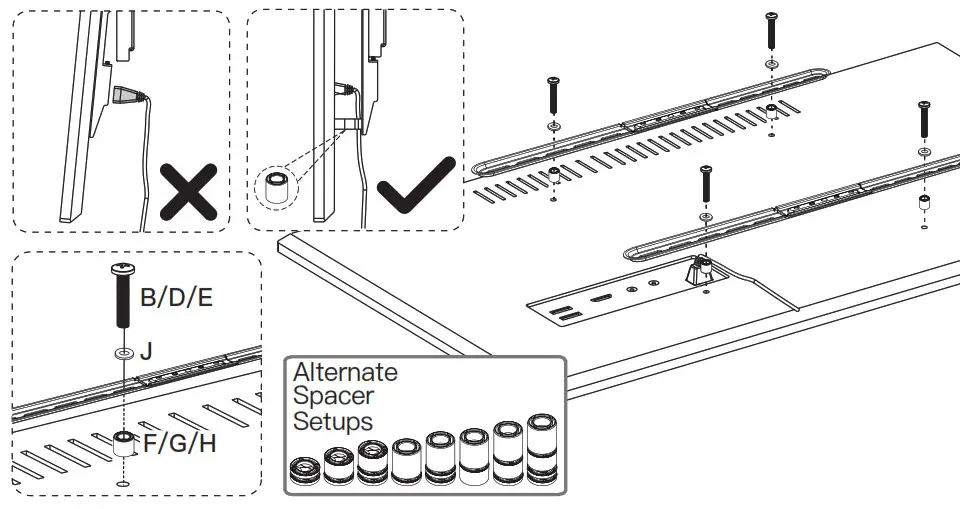 B/D/E
J
F/G/H
Alternate Spacer Setups