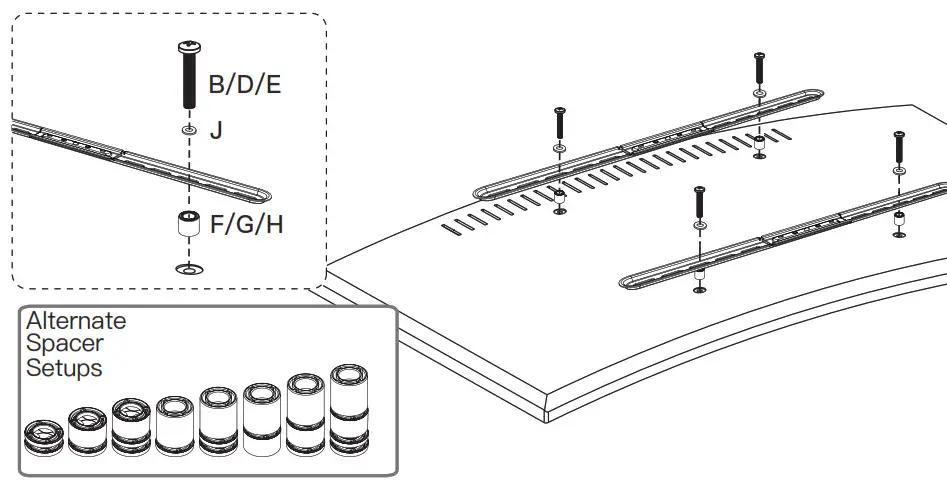 B/D/E
J
F/G/H

Alternate Spacer Setups