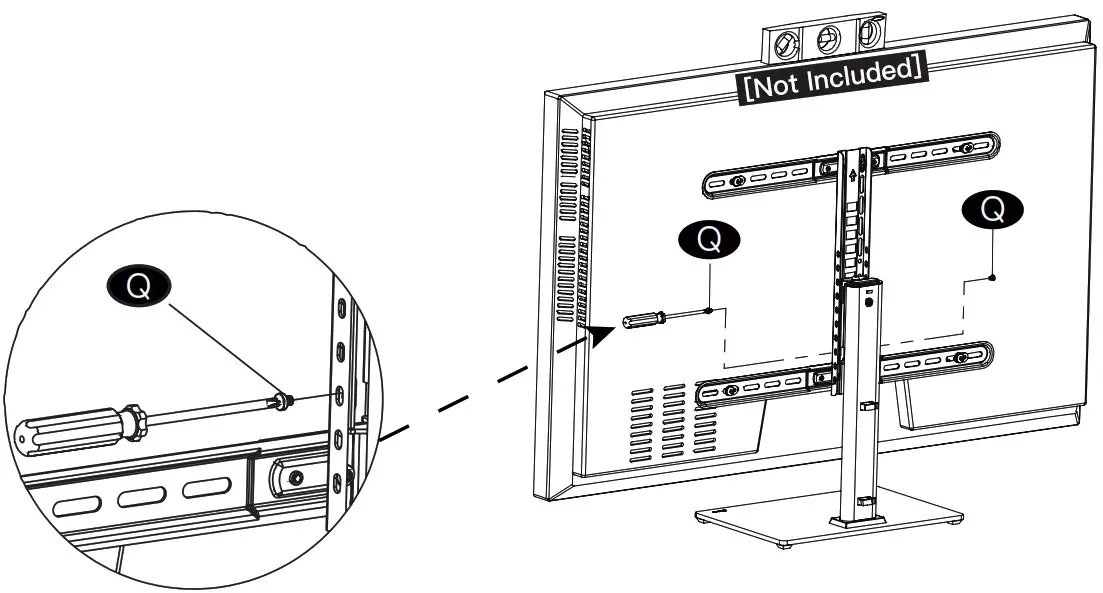 [Not Included]

Q

Q

Q