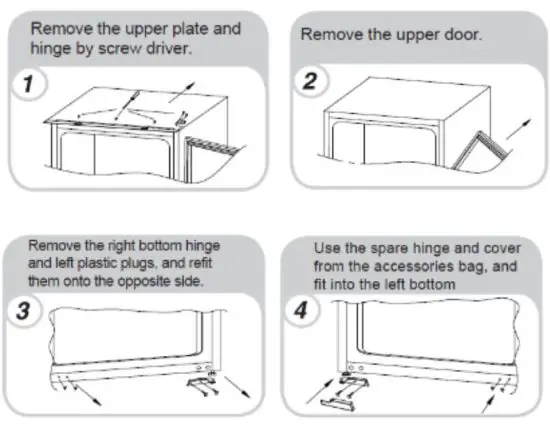 Remove the upper plate and hinge by screw driver.

1

Remove the upper door.

2

Remove the right bottom hinge and left plastic plugs, and refit them onto the opposite side.

3

Use the spare hinge and cover from the accessories bag, and fit into the left bottom

4