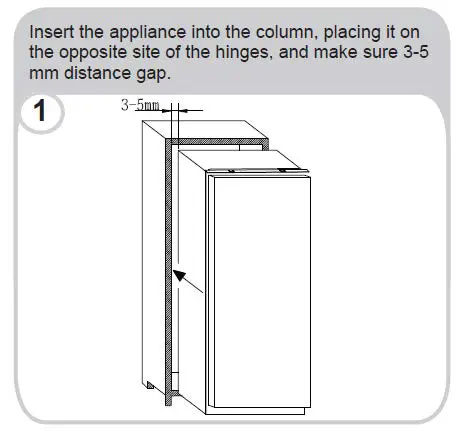 Insert the appliance into the column, placing it on the opposite site of the hinges, and make sure 3-5 mm distance gap.

1

3-5mm