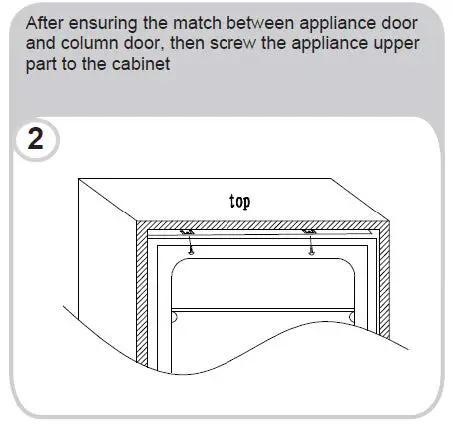 After ensuring the match between appliance door and column door, then screw the appliance upper part to the cabinet

2

top