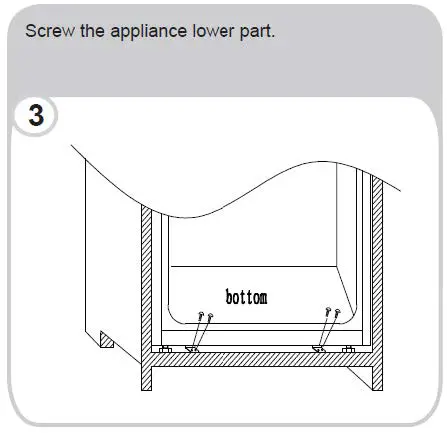 Screw the appliance lower part.

3

bottom