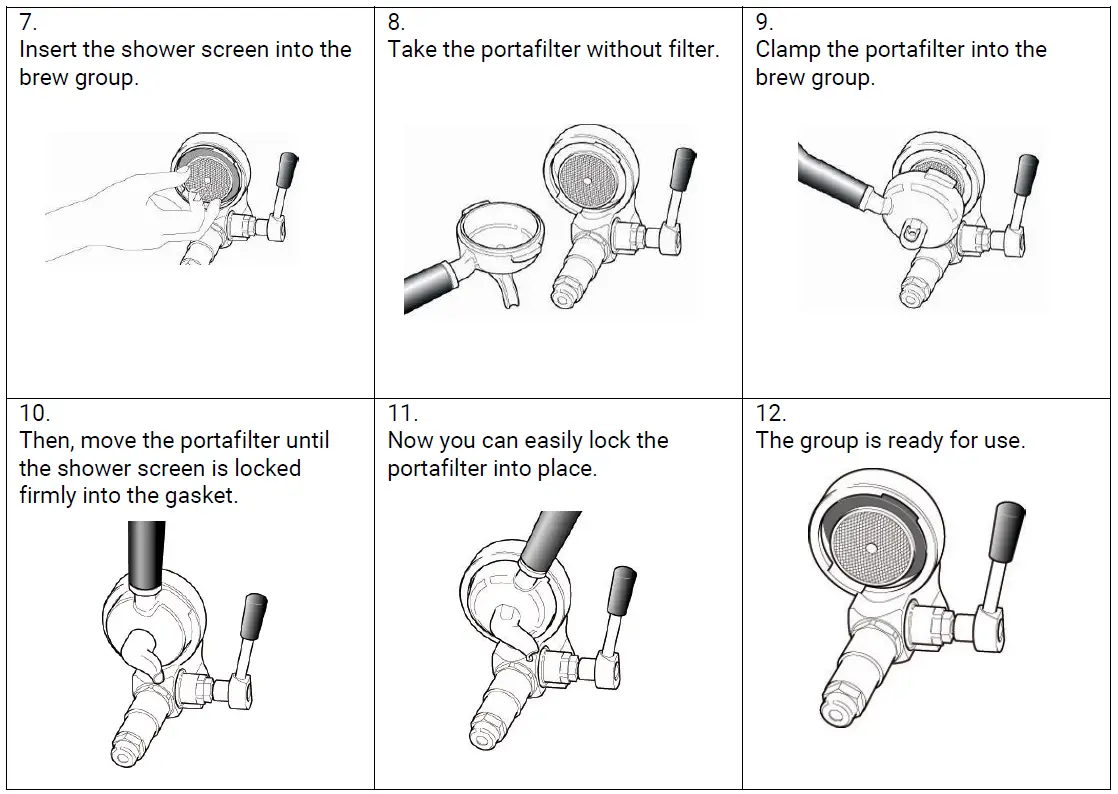 | 7. Insert the shower screen into the brew group. | 8. Take the portafilter without filter. | 9. Clamp the portafilter into the brew group. |
|---|---|---|
| 10. Then, move the portafilter until the shower screen is locked firmly into the gasket. | 11. Now you can easily lock the portafilter into place. | 12. The group is ready for use. |