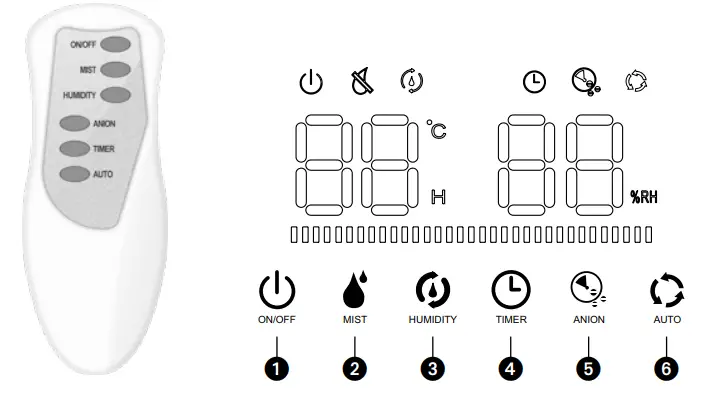 ON/OFF
MIST
HUMIDITY
ANION
TIMER
AUTO

°C
H
%RH

ON/OFF
MIST
HUMIDITY
TIMER
ANION
AUTO

1
2
3
4
5
6