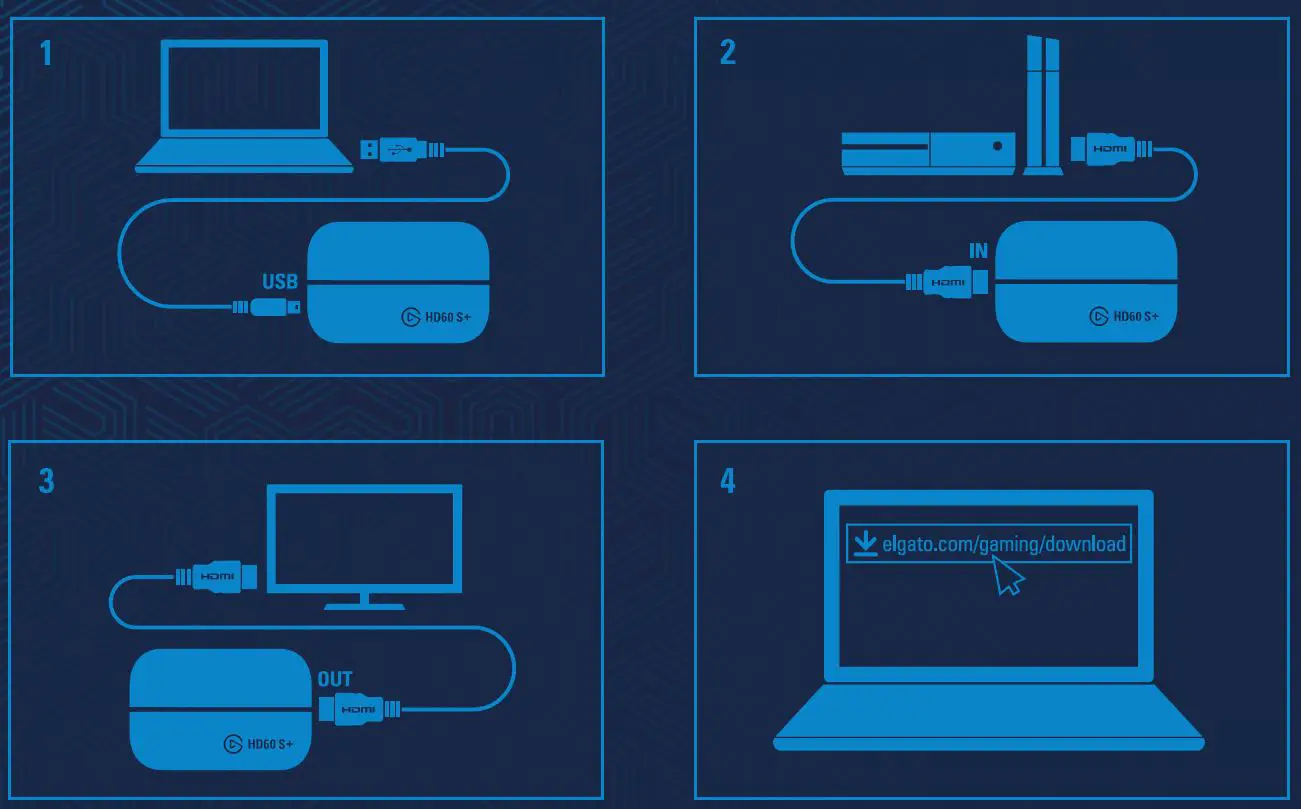 1

USB

HD60 S+

2

HDMI

IN

HDMI

HD60 S+

3

HDMI

OUT

HDMI

HD60 S+

4

elgato.com/gaming/download