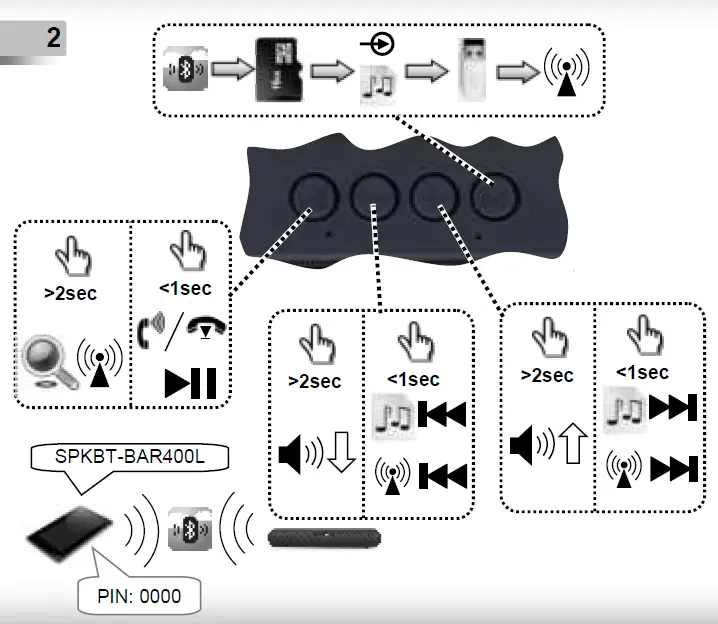 2

>2sec

<1sec

>2sec

<1sec

>2sec

<1sec

SPKBT-BAR400L

PIN: 0000