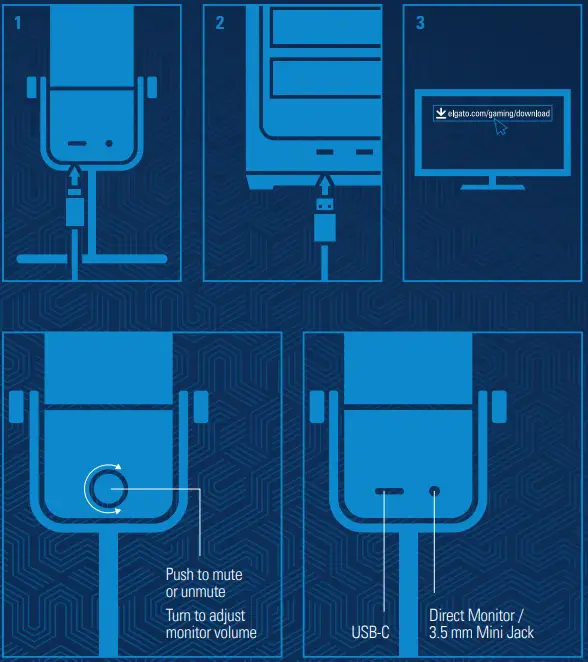 1

2

3

elgato.com/gaming/download

Push to mute or unmute

Turn to adjust monitor volume

USB-C

Direct Monitor / 3.5 mm Mini Jack