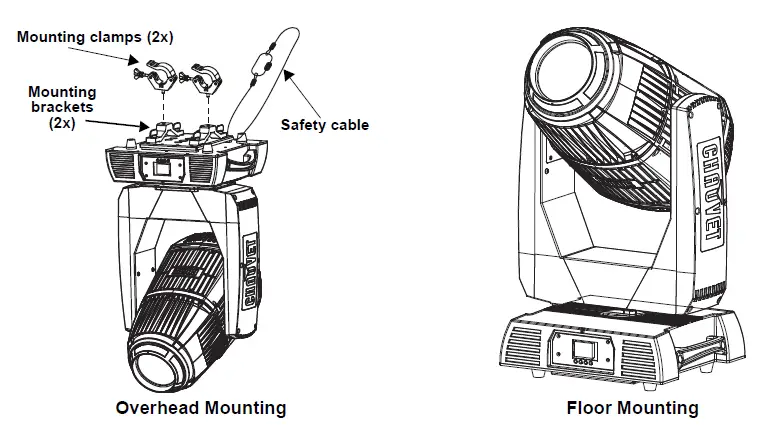 Mounting clamps (2x)

Mounting brackets (2x)

Safety cable

CHAUVET

Overhead Mounting

CHAUVET

Floor Mounting