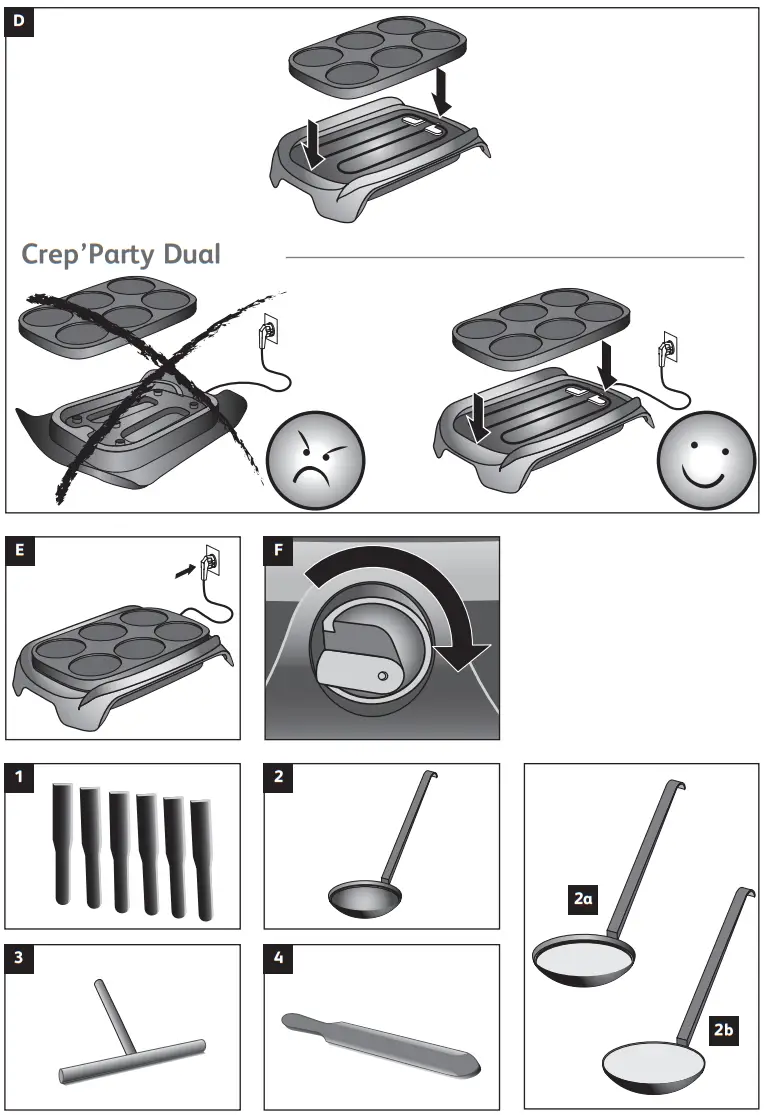 D

Crep'Party Dual

E

F

1

2

2a

2b

3

4