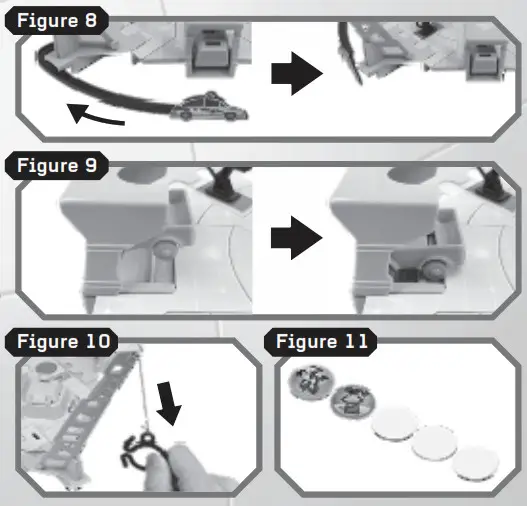 Figure 8

Figure 9

Figure 10

Figure 11