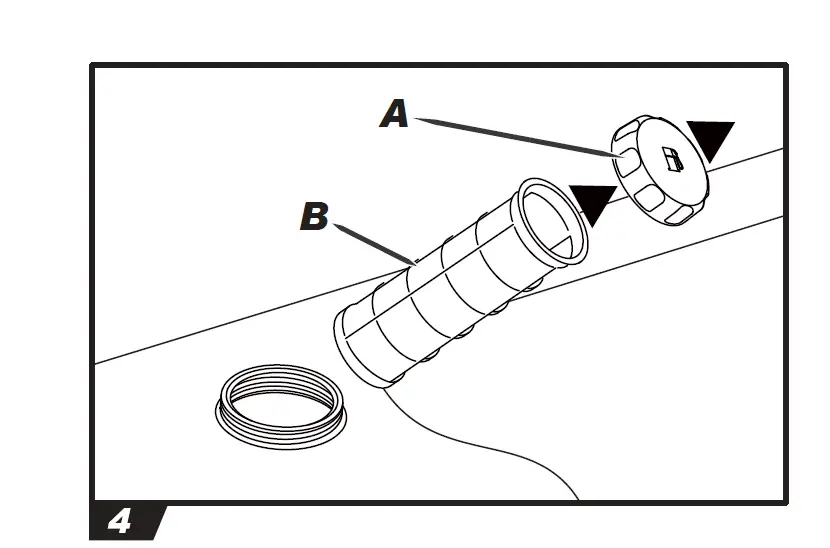 A

B

4