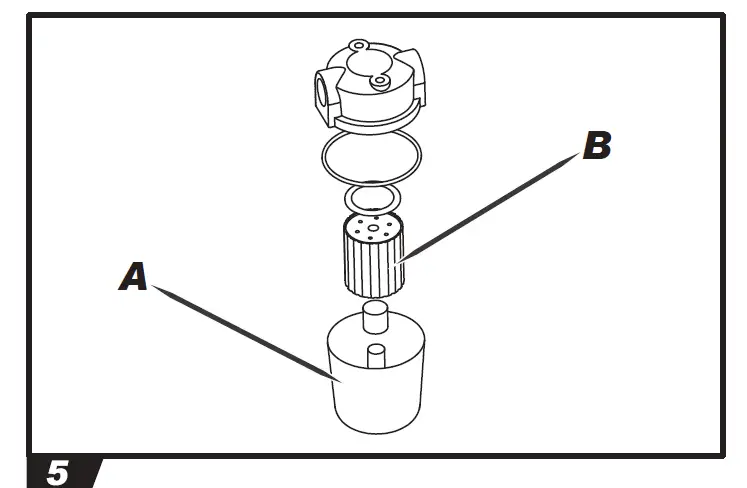 B

A

5