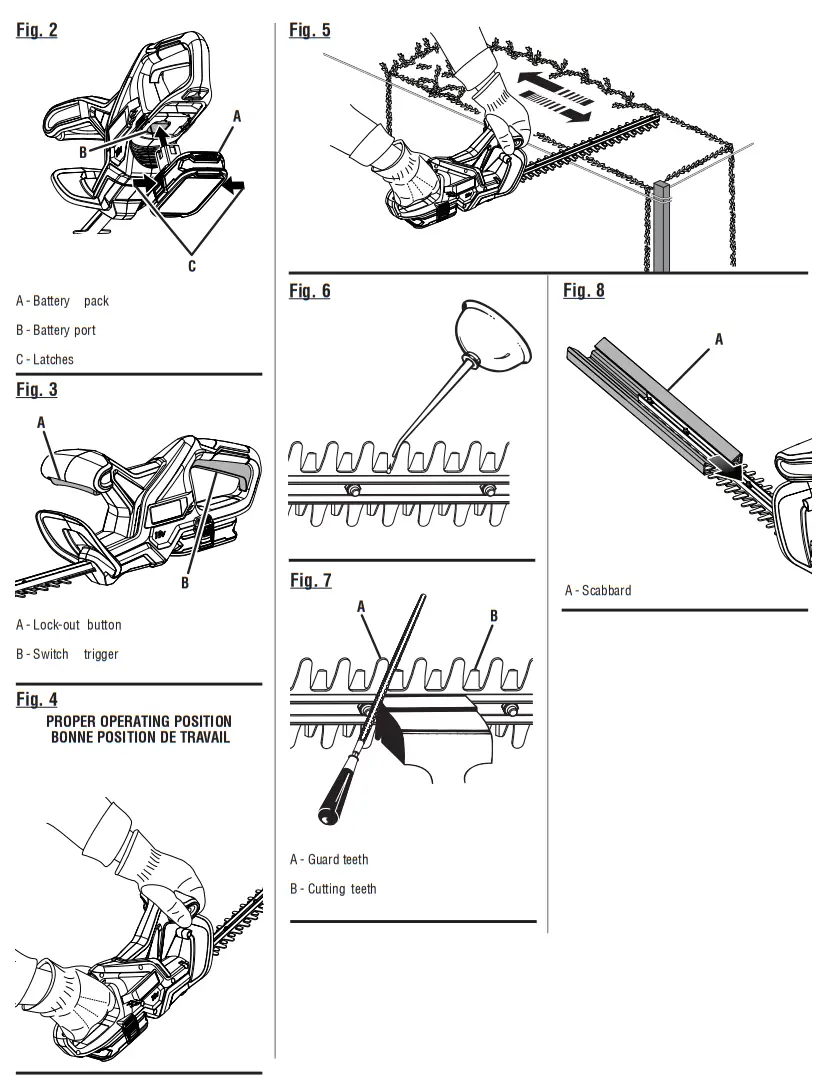 Fig. 2

A

B

C

A - Battery pack

B - Battery port

C - Latches

Fig. 3

A

B

A - Lock-out button

B - Switch trigger

Fig. 4

PROPER OPERATING POSITION
BONNE POSITION DE TRAVAIL

Fig. 5

Fig. 6

Fig. 7

A

B

A - Guard teeth

B - Cutting teeth

Fig. 8

A

A - Scabbard