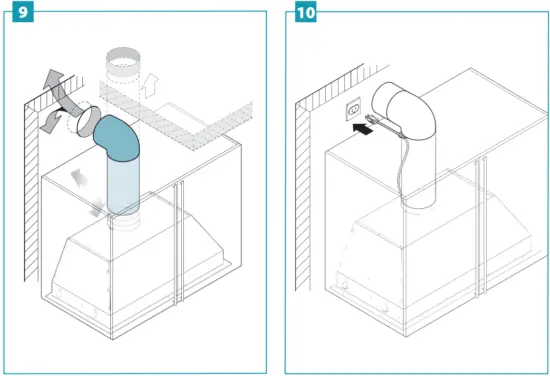 9

10