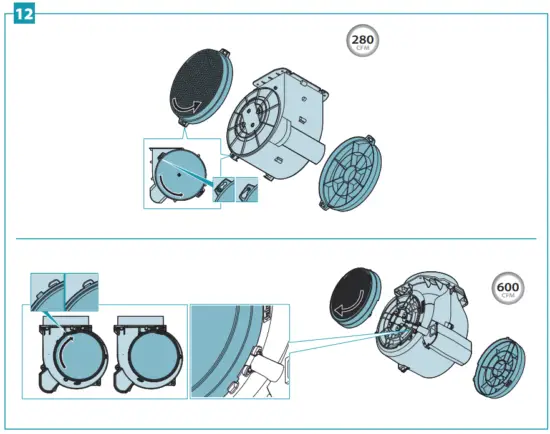 12

280
CFM

600
CFM