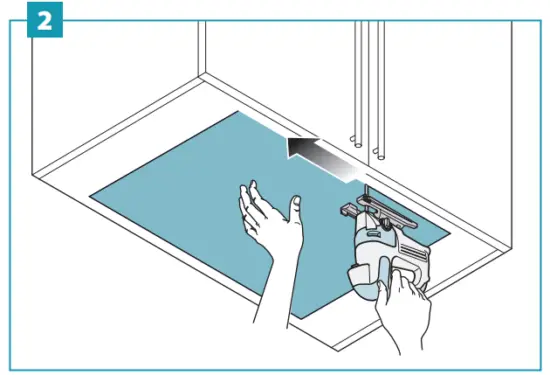 2