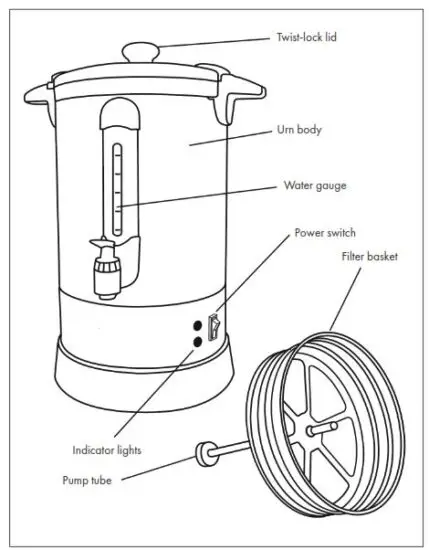 Twist-lock lid

Urn body

Water gauge

Power switch

Filter basket

Indicator lights

Pump tube