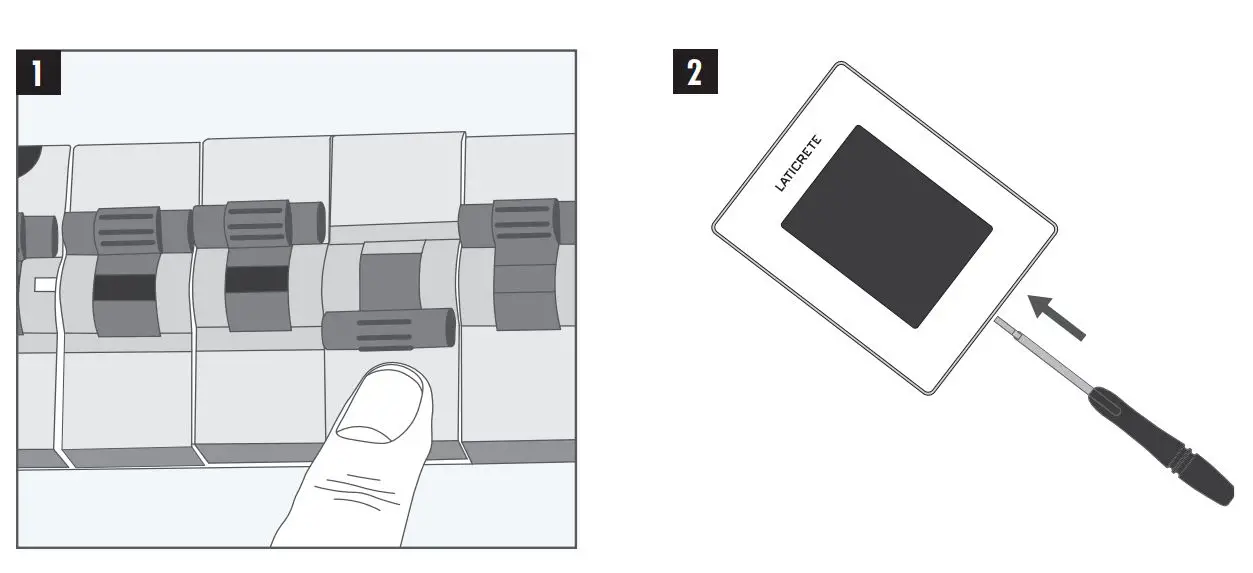 1

2

LATICRETE