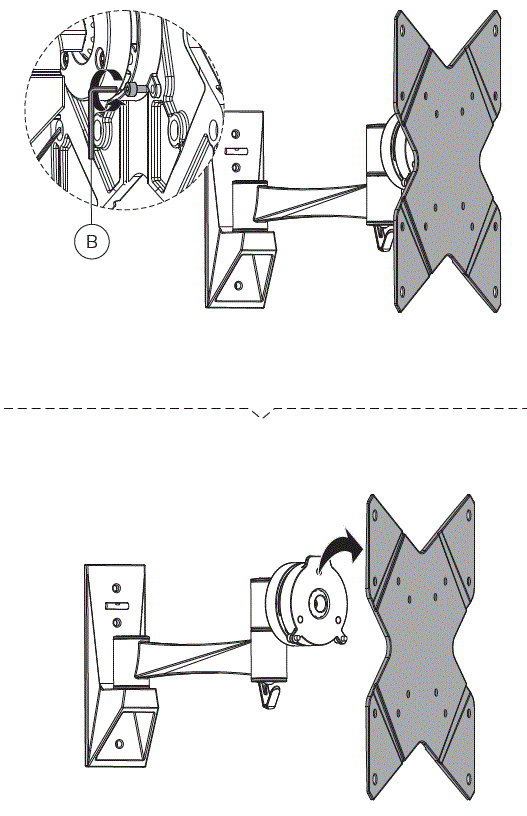 B